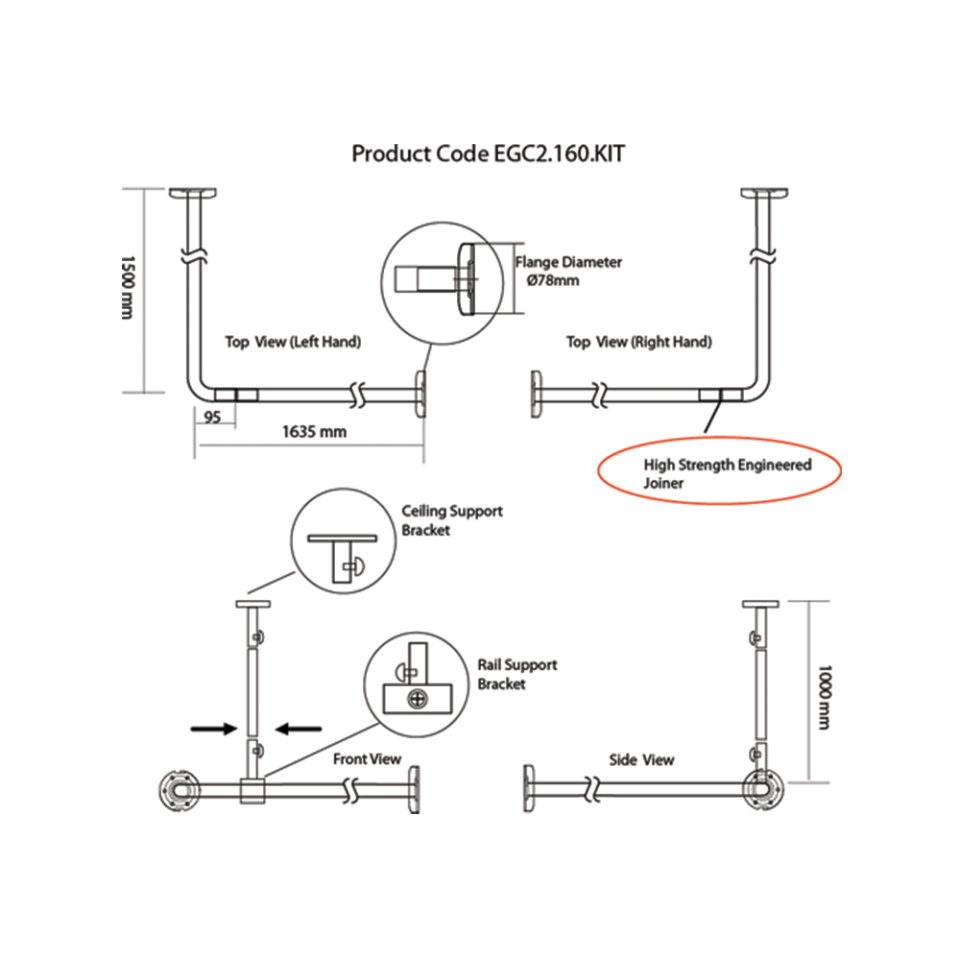 Product Code EGC2.160.KIT

1500 mm

Flange Diameter
Ø78mm

Top View (Left Hand)

Top View (Right Hand)

95

1635 mm

High Strength Engineered Joiner

Ceiling Support Bracket

Rail Support Bracket

1000 mm

Front View

Side View